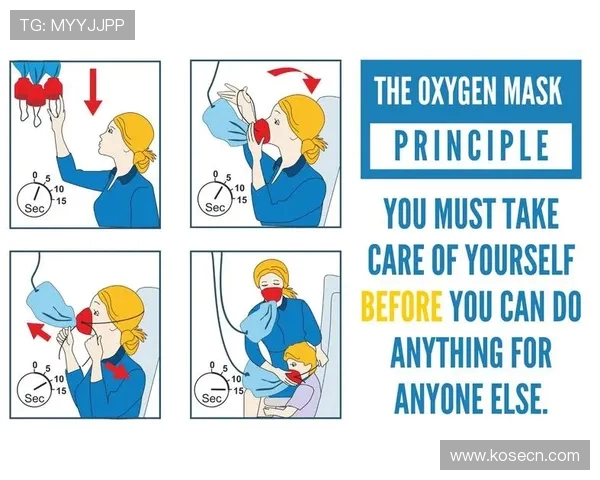 TG: MYYJJPP

0 5 10 15 Sec

0 5 10 15 Sec

0 5 10 15 Sec

0 5 10 15 Sec

THE OXYGEN MASK

PRINCIPLE

YOU MUST TAKE CARE OF YOURSELF BEFORE YOU CAN DO ANYTHING FOR ANYONE ELSE.

www.kosecn.com